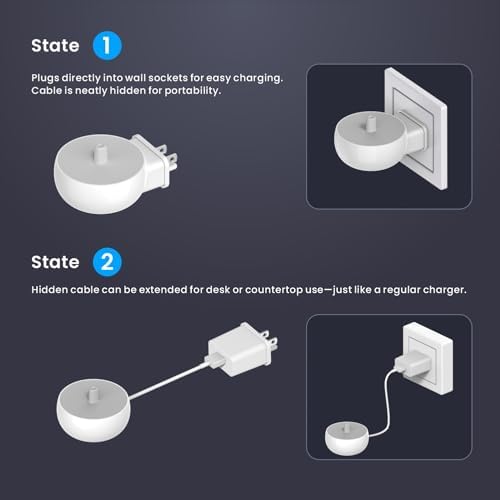 State 1

Plugs directly into wall sockets for easy charging. Cable is neatly hidden for portability.

State 2

Hidden cable can be extended for desk or countertop use—just like a regular charger.