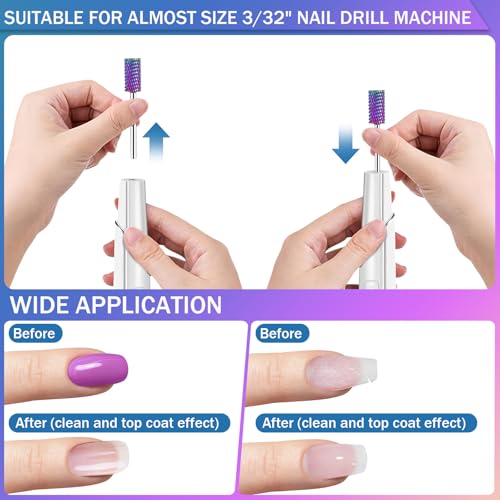 SUITABLE FOR ALMOST SIZE 3/32" NAIL DRILL MACHINE

WIDE APPLICATION

Before

After (clean and top coat effect)

Before

After (clean and top coat effect)