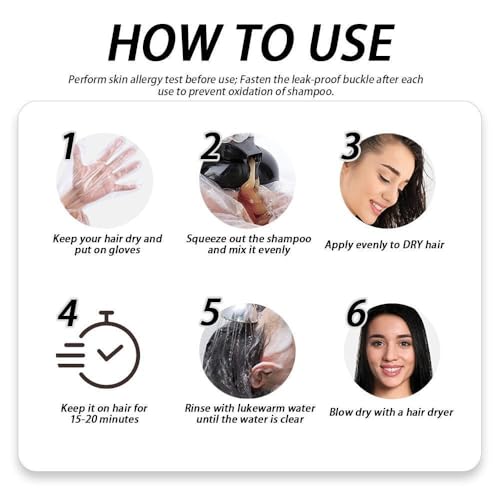 HOW TO USE

Perform skin allergy test before use; Fasten the leak-proof buckle after each use to prevent oxidation of shampoo.

1
Keep your hair dry and put on gloves

2
Squeeze out the shampoo and mix it evenly

3
Apply evenly to DRY hair

4
Keep it on hair for 15-20 minutes

5
Rinse with lukewarm water until the water is clear

6
Blow dry with a hair dryer