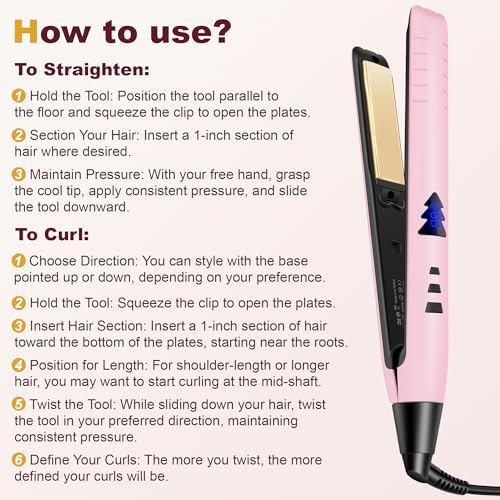 How to use?

To Straighten:

1 Hold the Tool: Position the tool parallel to the floor and squeeze the clip to open the plates.

2 Section Your Hair: Insert a 1-inch section of hair where desired.

3 Maintain Pressure: With your free hand, grasp the cool tip, apply consistent pressure, and slide the tool downward.

To Curl:

1 Choose Direction: You can style with the base pointed up or down, depending on your preference.

2 Hold the Tool: Squeeze the clip to open the plates.

3 Insert Hair Section: Insert a 1-inch section of hair toward the bottom of the plates, starting near the roots.

4 Position for Length: For shoulder-length or longer hair, you may want to start curling at the mid-shaft.

5 Twist the Tool: While sliding down your hair, twist the tool in your preferred direction, maintaining consistent pressure.

6 Define Your Curls: The more you twist, the more defined your curls will be.