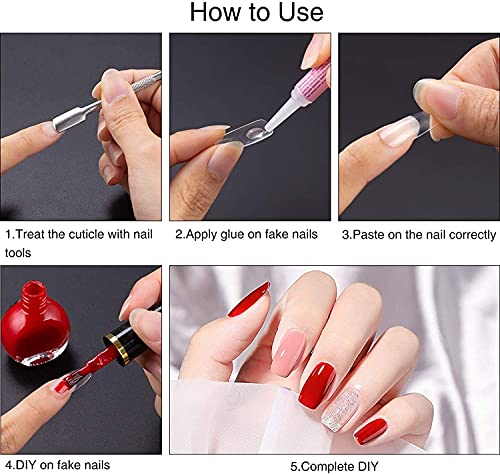 How to Use

1.Treat the cuticle with nail tools

2.Apply glue on fake nails

3.Paste on the nail correctly

4.DIY on fake nails

5.Complete DIY