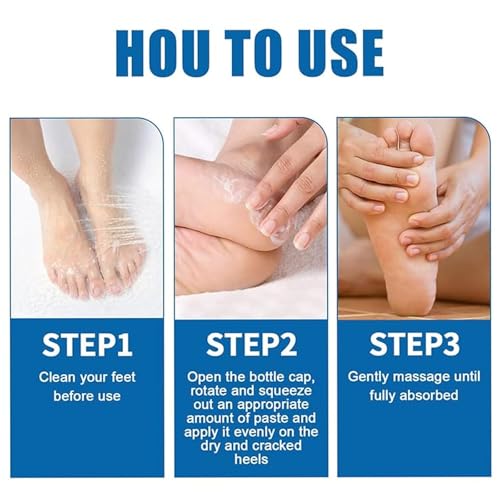 HOU TO USE

STEP1

Clean your feet before use

STEP2

Open the bottle cap, rotate and squeeze out an appropriate amount of paste and apply it evenly on the dry and cracked heels

STEP3

Gently massage until fully absorbed