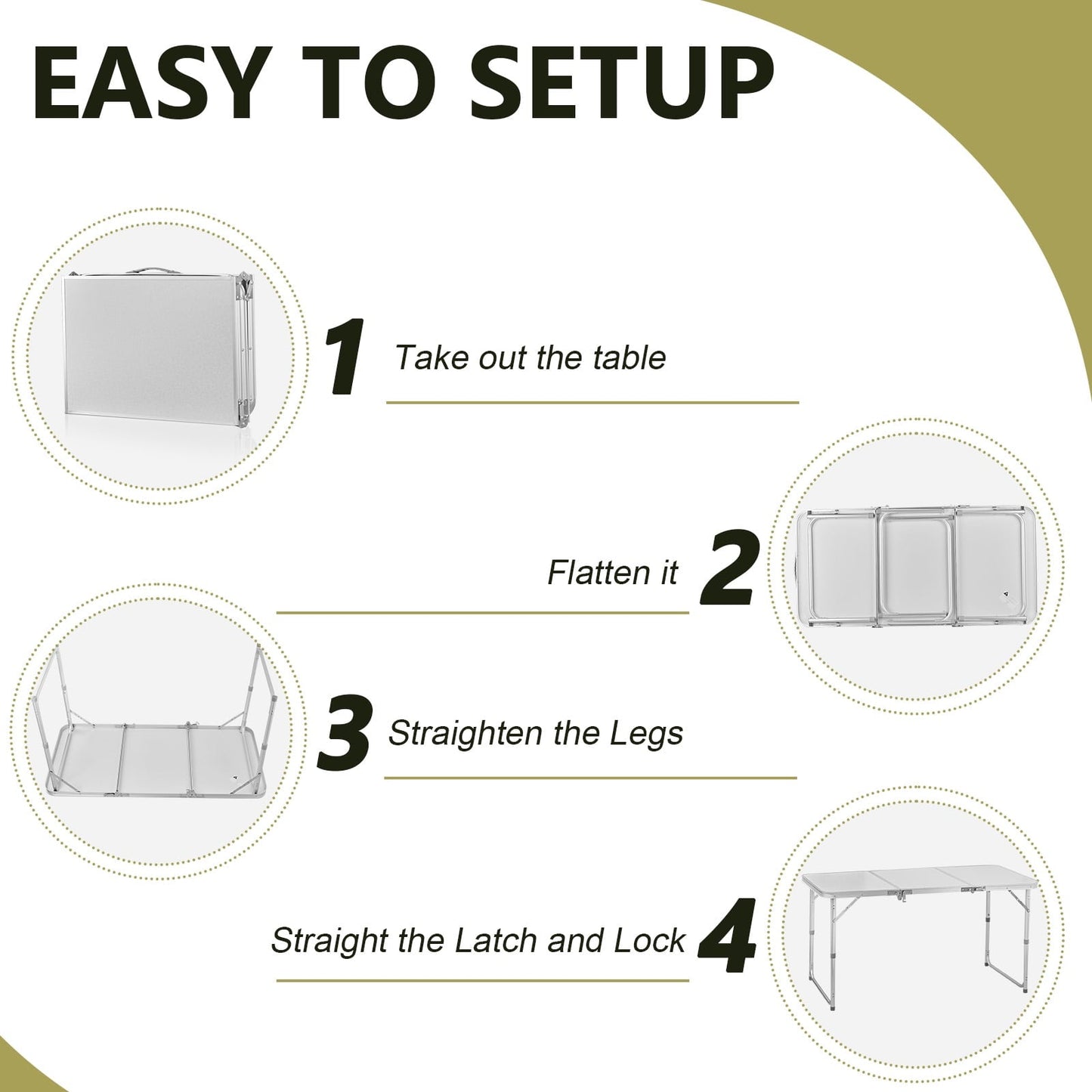 EASY TO SETUP

1 Take out the table

Flatten it 2

3 Straighten the Legs

Straight the Latch and Lock 4