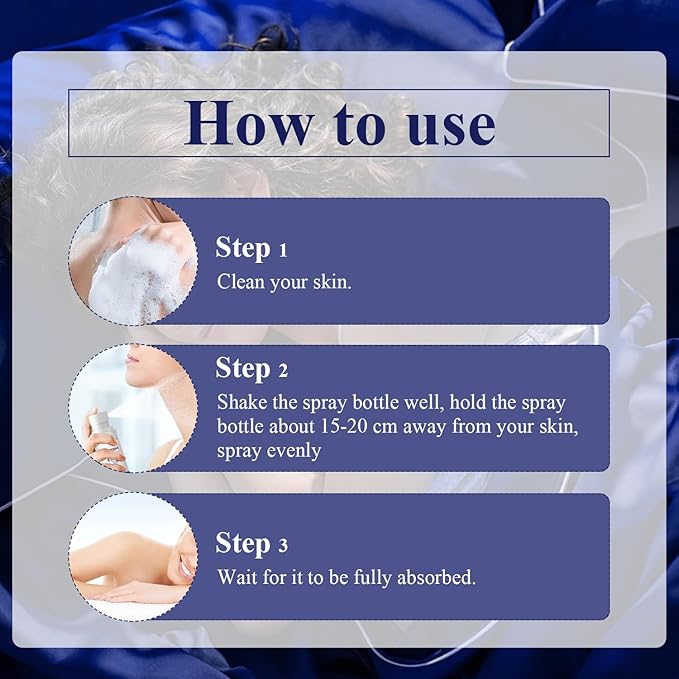 How to use

Step 1
Clean your skin.

Step 2
Shake the spray bottle well, hold the spray bottle about 15-20 cm away from your skin, spray evenly

Step 3
Wait for it to be fully absorbed.