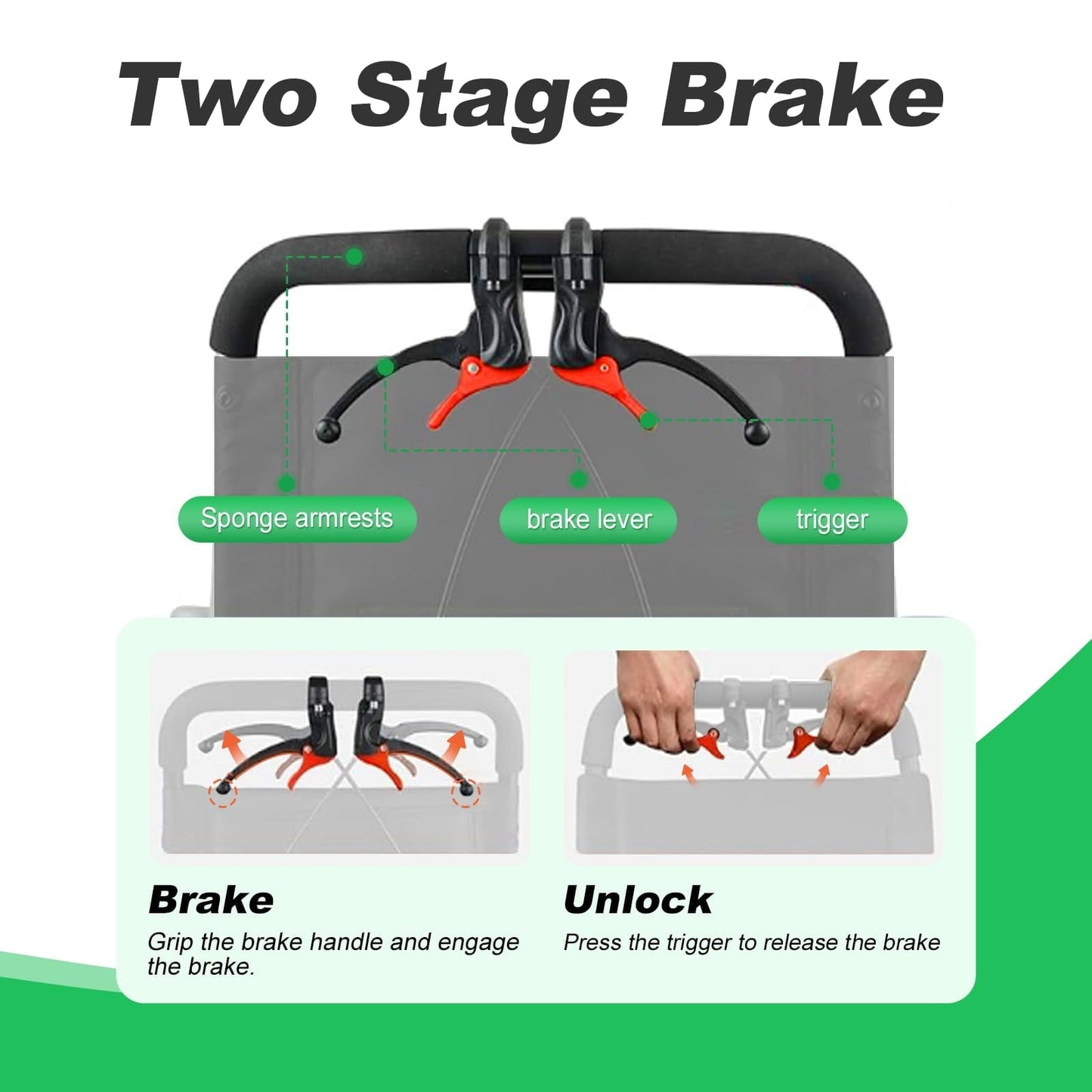 Two Stage Brake

Sponge armrests

brake lever

trigger

Brake

Grip the brake handle and engage the brake.

Unlock

Press the trigger to release the brake