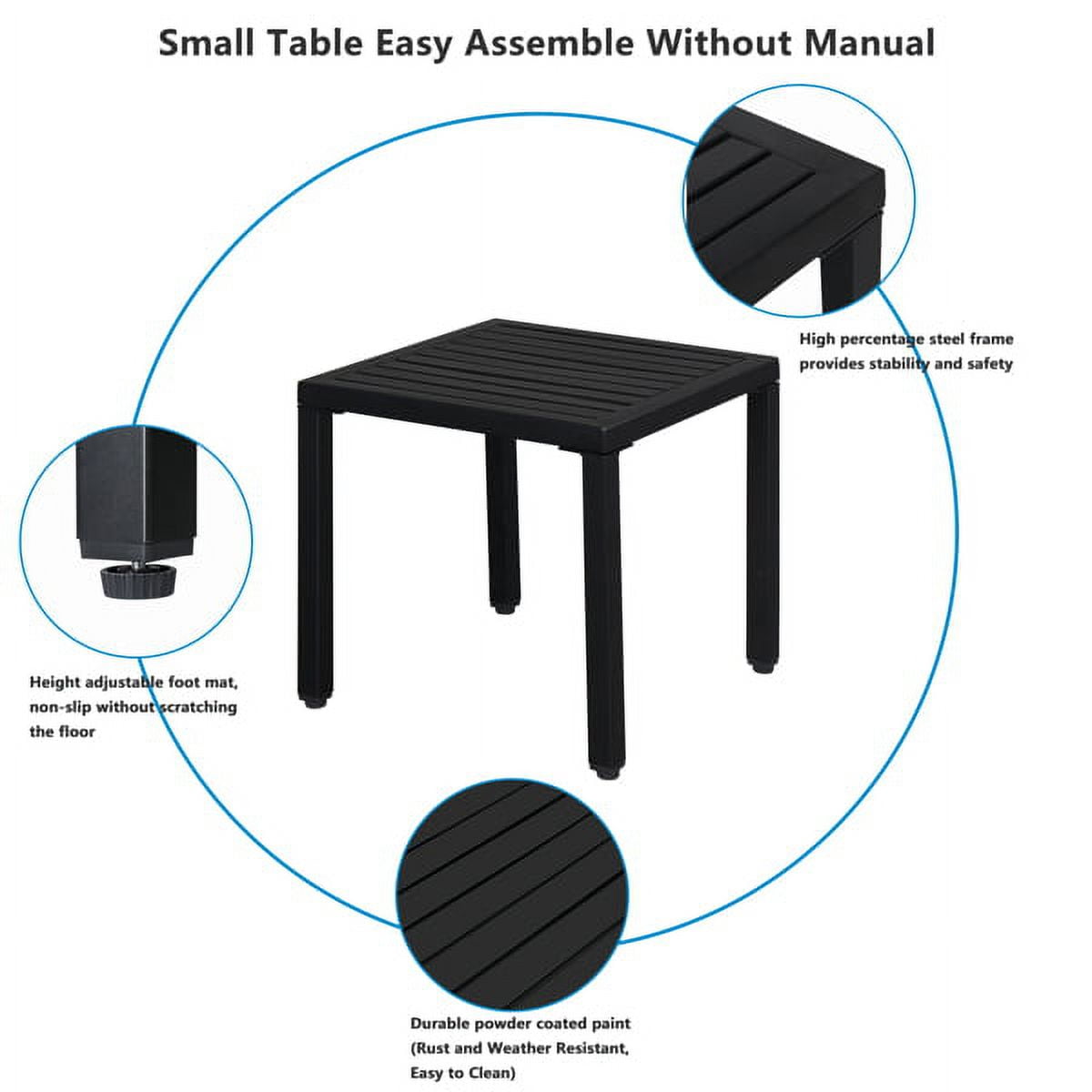 Small Table Easy Assemble Without Manual

High percentage steel frame provides stability and safety

Height adjustable foot mat, non-slip without scratching the floor

Durable powder coated paint (Rust and Weather Resistant, Easy to Clean)