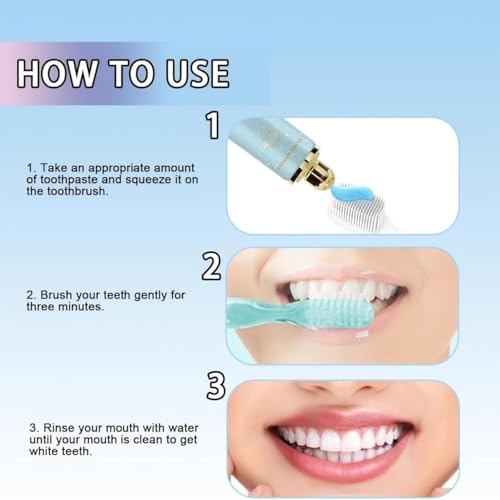 HOW TO USE

1

1. Take an appropriate amount of toothpaste and squeeze it on the toothbrush.

2

2. Brush your teeth gently for three minutes.

3

3. Rinse your mouth with water until your mouth is clean to get white teeth.