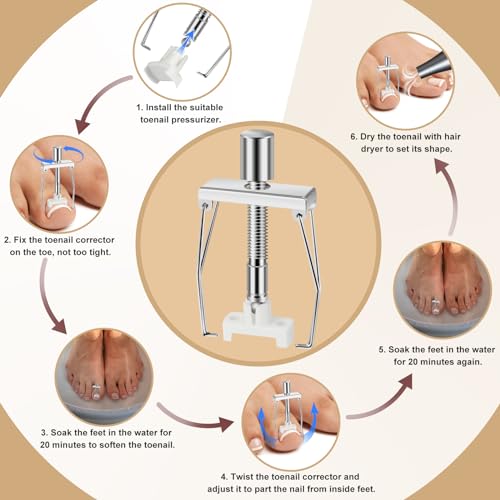 1. Install the suitable toenail pressurizer.

2. Fix the toenail corrector on the toe, not too tight.

3. Soak the feet in the water for 20 minutes to soften the toenail.

4. Twist the toenail corrector and adjust it to part the nail from inside feet.

5. Soak the feet in the water for 20 minutes again.

6. Dry the toenail with hair dryer to set its shape.