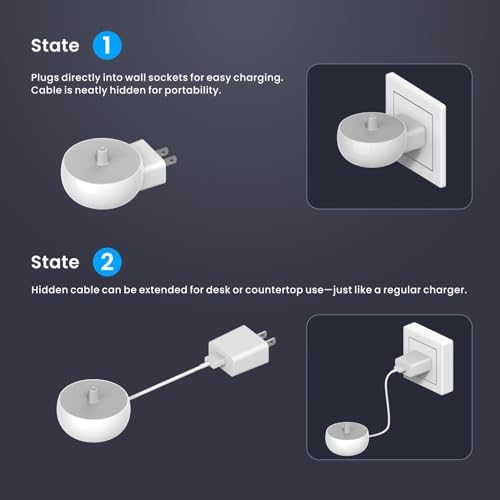 State 1

Plugs directly into wall sockets for easy charging. Cable is neatly hidden for portability.

State 2

Hidden cable can be extended for desk or countertop use—just like a regular charger.