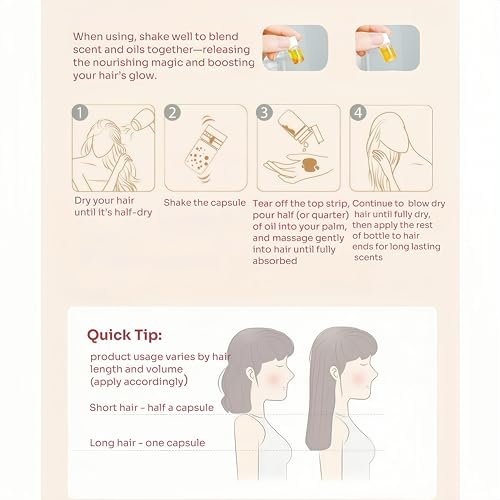 When using, shake well to blend scent and oils together—releasing the nourishing magic and boosting your hair's glow.

1

Dry your hair until it's half-dry

2

Shake the capsule

3

Tear off the top strip, pour half (or quarter) of oil into your palm, and massage gently into hair until fully absorbed

4

Continue to blow dry hair until fully dry, then apply the rest of bottle to hair ends for long lasting scents

Quick Tip:

product usage varies by hair length and volume (apply accordingly)

Short hair - half a capsule

Long hair - one capsule