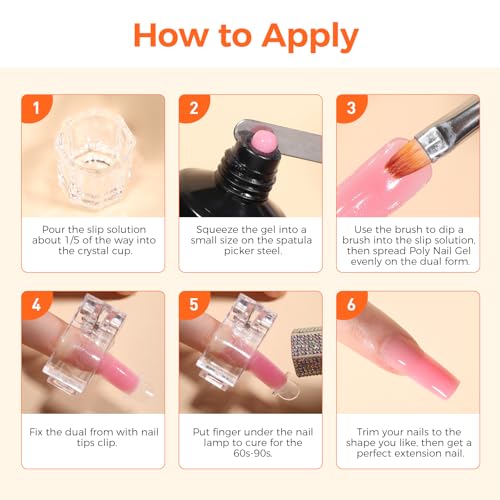 How to Apply

1

Pour the slip solution about 1/5 of the way into the crystal cup.

2

Squeeze the gel into a small size on the spatula picker steel.

3

Use the brush to dip a brush into the slip solution, then spread Poly Nail Gel evenly on the dual form.

4

Fix the dual from with nail tips clip.

5

Put finger under the nail lamp to cure for the 60s-90s.

6

Trim your nails to the shape you like, then get a perfect extension nail.