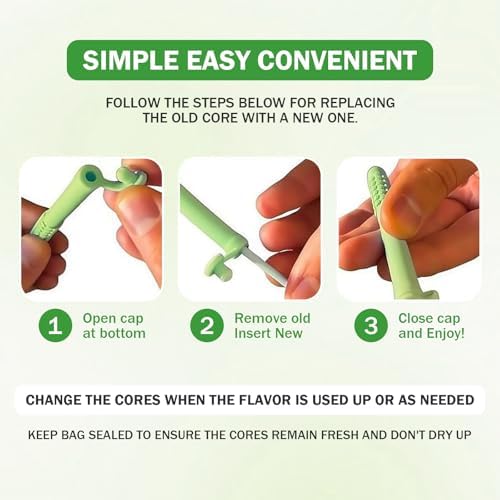 SIMPLE EASY CONVENIENT

FOLLOW THE STEPS BELOW FOR REPLACING THE OLD CORE WITH A NEW ONE.

1 Open cap at bottom

2 Remove old Insert New

3 Close cap and Enjoy!

CHANGE THE CORES WHEN THE FLAVOR IS USED UP OR AS NEEDED

KEEP BAG SEALED TO ENSURE THE CORES REMAIN FRESH AND DON'T DRY UP