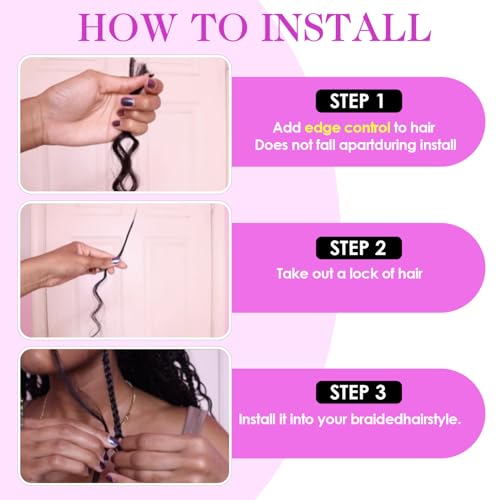 HOW TO INSTALL

STEP 1

Add edge control to hair
Does not fall apartduring install

STEP 2

Take out a lock of hair

STEP 3

Install it into your braidedhairstyle.