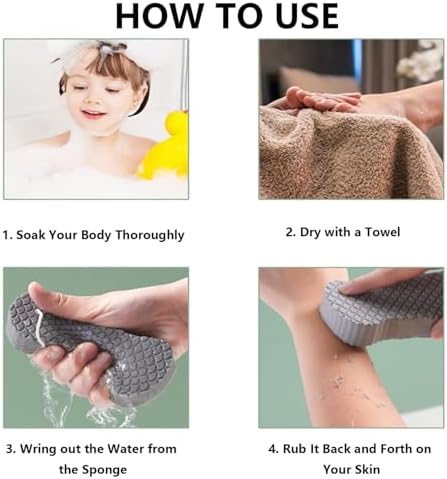 HOW TO USE

1. Soak Your Body Thoroughly

2. Dry with a Towel

3. Wring out the Water from the Sponge

4. Rub It Back and Forth on Your Skin