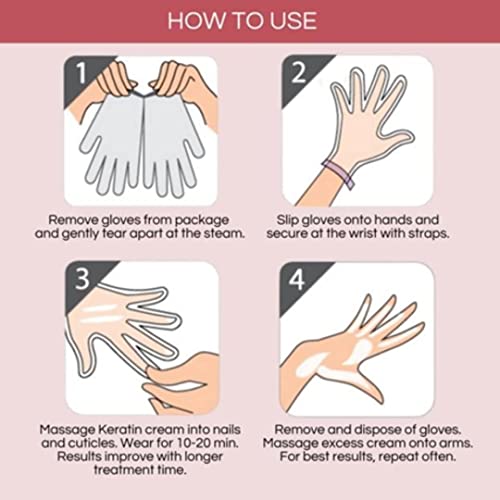 HOW TO USE

1

Remove gloves from package and gently tear apart at the steam.

2

Slip gloves onto hands and secure at the wrist with straps.

3

Massage Keratin cream into nails and cuticles. Wear for 10-20 min. Results improve with longer treatment time.

4

Remove and dispose of gloves. Massage excess cream onto arms. For best results, repeat often.