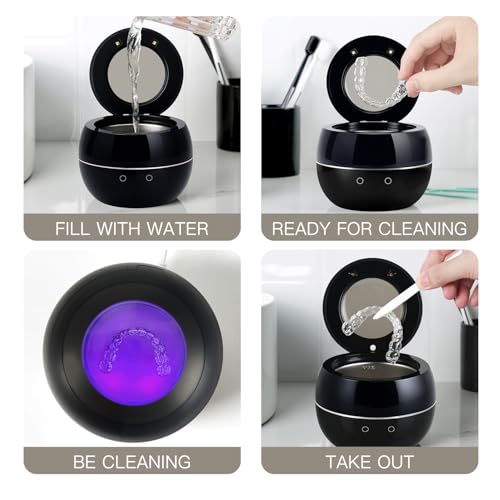 FILL WITH WATER

READY FOR CLEANING

BE CLEANING

TAKE OUT