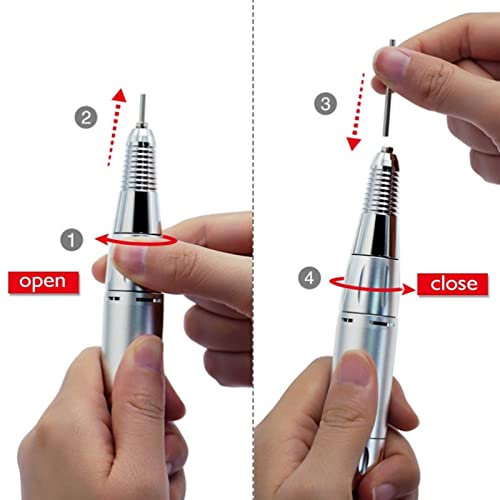 2
1
open
3
4
close