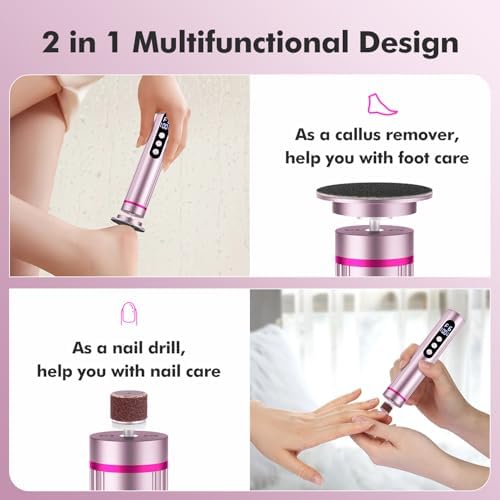 2 in 1 Multifunctional Design

As a callus remover, help you with foot care

As a nail drill, help you with nail care