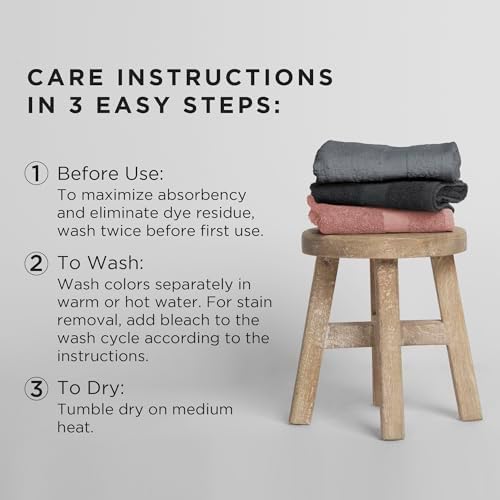 CARE INSTRUCTIONS IN 3 EASY STEPS:

1 Before Use:
To maximize absorbency and eliminate dye residue, wash twice before first use.

2 To Wash:
Wash colors separately in warm or hot water. For stain removal, add bleach to the wash cycle according to the instructions.

3 To Dry:
Tumble dry on medium heat.