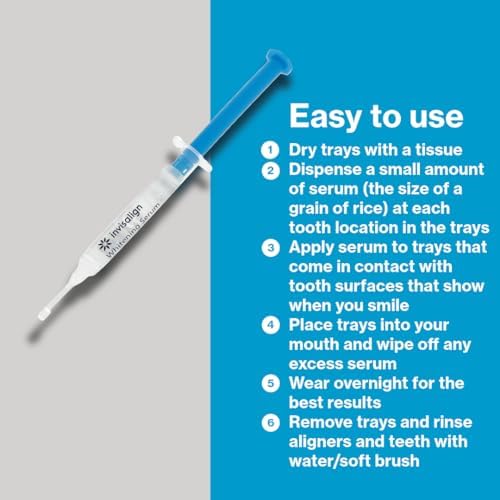 invisalign
Whitening Serum

Easy to use

1 Dry trays with a tissue
2 Dispense a small amount of serum (the size of a grain of rice) at each tooth location in the trays
3 Apply serum to trays that come in contact with tooth surfaces that show when you smile
4 Place trays into your mouth and wipe off any excess serum
5 Wear overnight for the best results
6 Remove trays and rinse aligners and teeth with water/soft brush