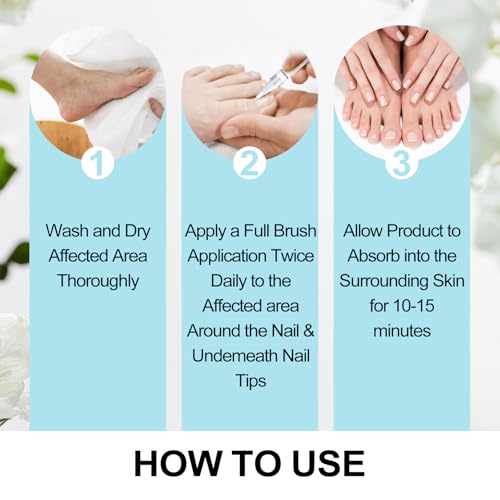 1

Wash and Dry Affected Area Thoroughly

2

Apply a Full Brush Application Twice Daily to the Affected area Around the Nail & Undemeath Nail Tips

3

Allow Product to Absorb into the Surrounding Skin for 10-15 minutes

HOW TO USE