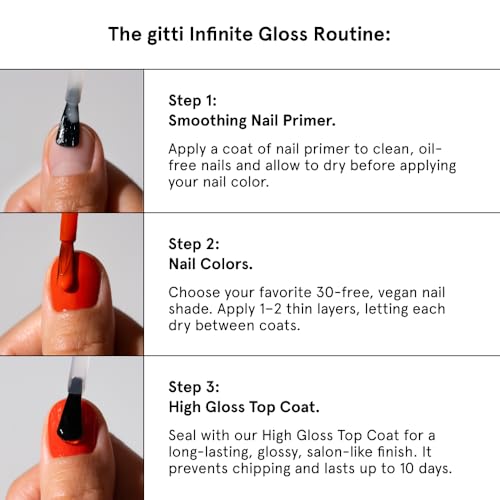 The gitti Infinite Gloss Routine:

Step 1:
Smoothing Nail Primer.

Apply a coat of nail primer to clean, oil-free nails and allow to dry before applying your nail color.

Step 2:
Nail Colors.

Choose your favorite 30-free, vegan nail shade. Apply 1–2 thin layers, letting each dry between coats.

Step 3:
High Gloss Top Coat.

Seal with our High Gloss Top Coat for a long-lasting, glossy, salon-like finish. It prevents chipping and lasts up to 10 days.