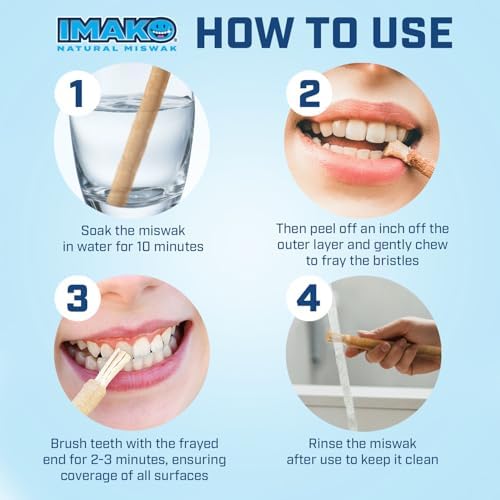 IMAKO
NATURAL MISWAK

HOW TO USE

1

Soak the miswak in water for 10 minutes

2

Then peel off an inch off the outer layer and gently chew to fray the bristles

3

Brush teeth with the frayed end for 2-3 minutes, ensuring coverage of all surfaces

4

Rinse the miswak after use to keep it clean