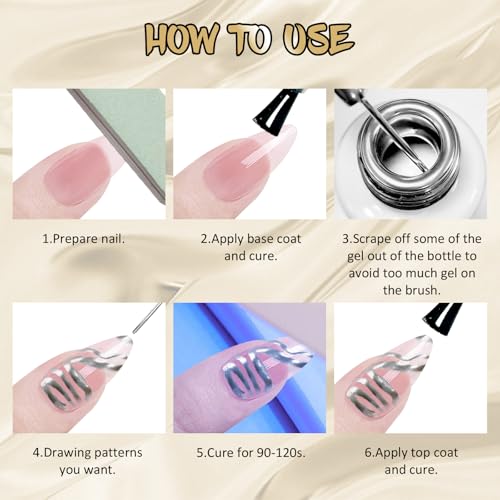 HOW TO USE

1.Prepare nail.

2.Apply base coat and cure.

3.Scrape off some of the gel out of the bottle to avoid too much gel on the brush.

4.Drawing patterns you want.

5.Cure for 90-120s.

6.Apply top coat and cure.