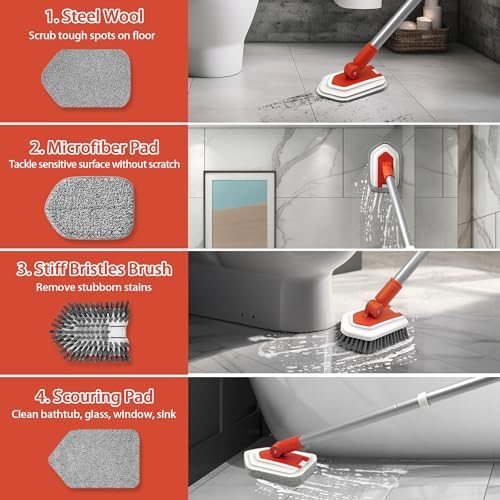 1. Steel Wool
Scrub tough spots on floor

2. Microfiber Pad
Tackle sensitive surface without scratch

3. Stiff Bristles Brush
Remove stubborn stains

4. Scouring Pad
Clean bathtub, glass, window, sink