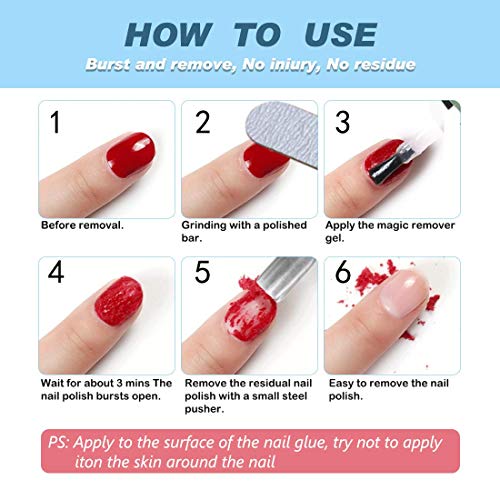 HOW TO USE

Burst and remove, No iniury, No residue

1

Before removal.

2

Grinding with a polished bar.

3

Apply the magic remover gel.

4

Wait for about 3 mins The nail polish bursts open.

5

Remove the residual nail polish with a small steel pusher.

6

Easy to remove the nail polish.

PS: Apply to the surface of the nail glue, try not to apply iton the skin around the nail