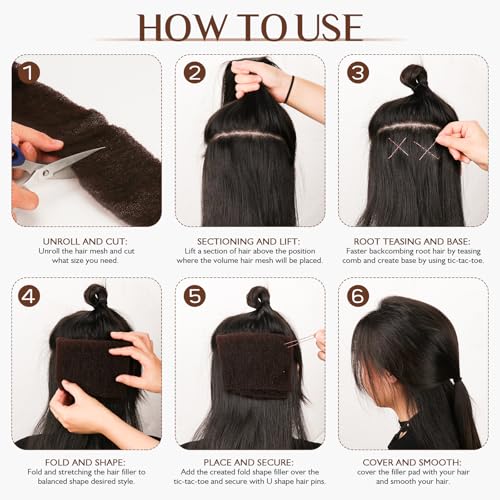 HOW TO USE

1

UNROLL AND CUT:
Unroll the hair mesh and cut what size you need.

2

SECTIONING AND LIFT:
Lift a section of hair above the position where the volume hair mesh will be placed.

3

ROOT TEASING AND BASE:
Faster backcombing root hair by teasing comb and create base by using tic-tac-toe.

4

FOLD AND SHAPE:
Fold and stretching the hair filler to balanced shape desired style.

5

PLACE AND SECURE:
Add the created fold shape filler over the tic-tac-toe and secure with U shape hair pins.

6

COVER AND SMOOTH:
cover the filler pad with your hair and smooth your hair.