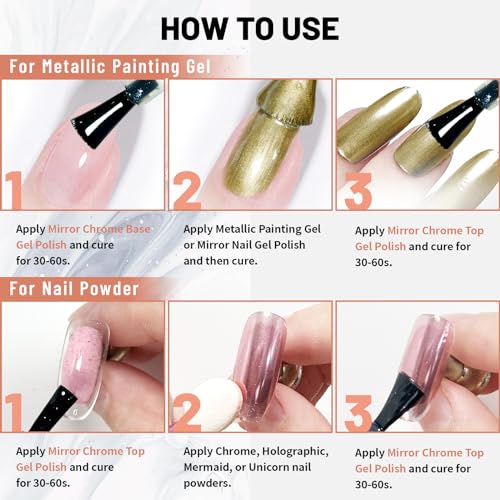 HOW TO USE

For Metallic Painting Gel

1

Apply Mirror Chrome Base Gel Polish and cure for 30-60s.

2

Apply Metallic Painting Gel or Mirror Nail Gel Polish and then cure.

3

Apply Mirror Chrome Top Gel Polish and cure for 30-60s.

For Nail Powder

1

Apply Mirror Chrome Top Gel Polish and cure for 30-60s.

2

Apply Chrome, Holographic, Mermaid, or Unicorn nail powders.

3

Apply Mirror Chrome Top Gel Polish and cure for 30-60s.