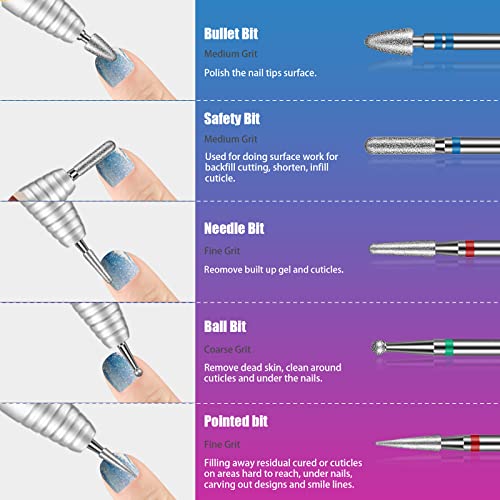 Bullet Bit
Medium Grit
Polish the nail tips surface.

Safety Bit
Medium Grit
Used for doing surface work for backfill cutting, shorten, infill cuticle.

Needle Bit
Fine Grit
Reomove built up gel and cuticles.

Ball Bit
Coarse Grit
Remove dead skin, clean around cuticles and under the nails.

Pointed bit
Fine Grit
Filling away residual cured or cuticles on areas hard to reach, under nails, carving out designs and smile lines.