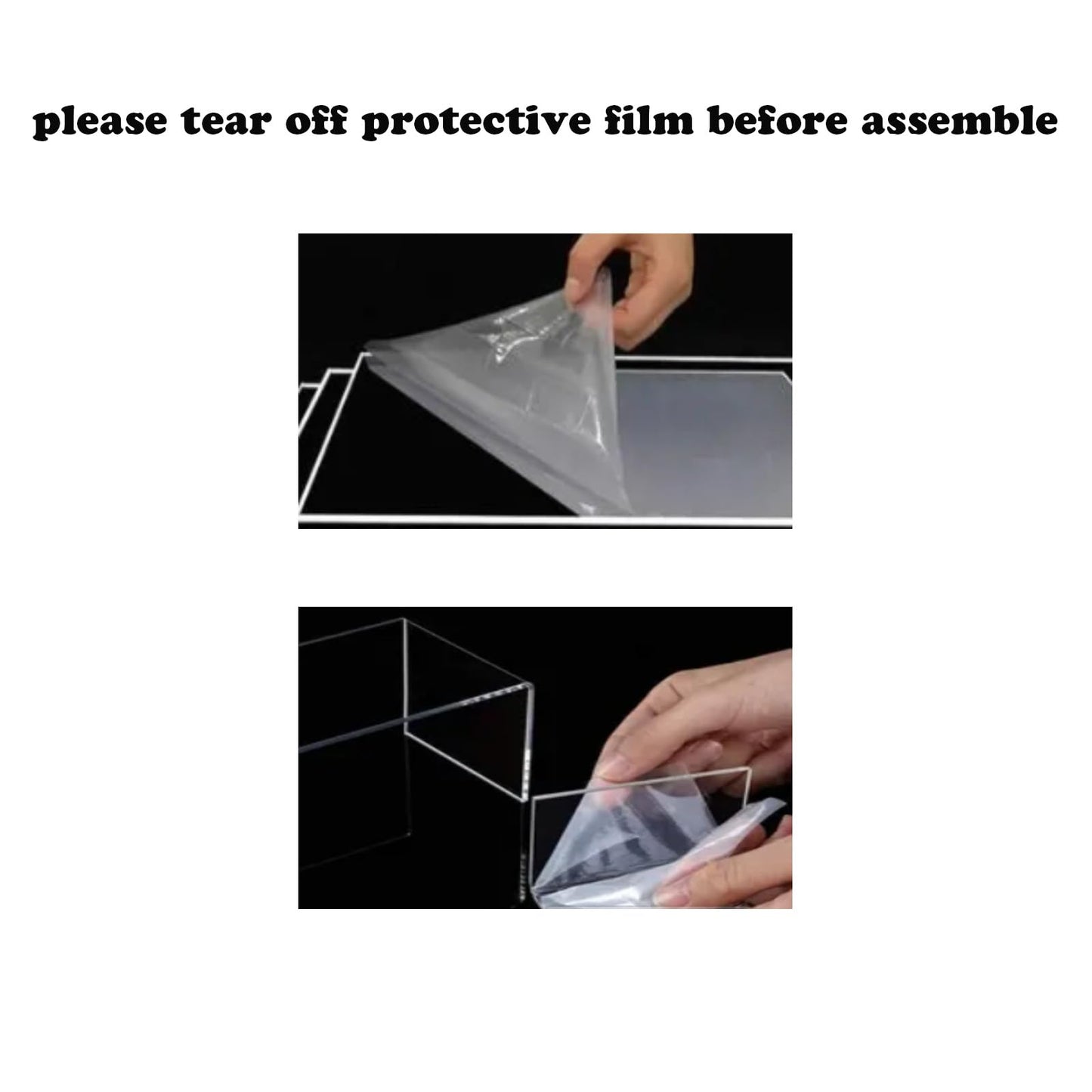 please tear off protective film before assemble