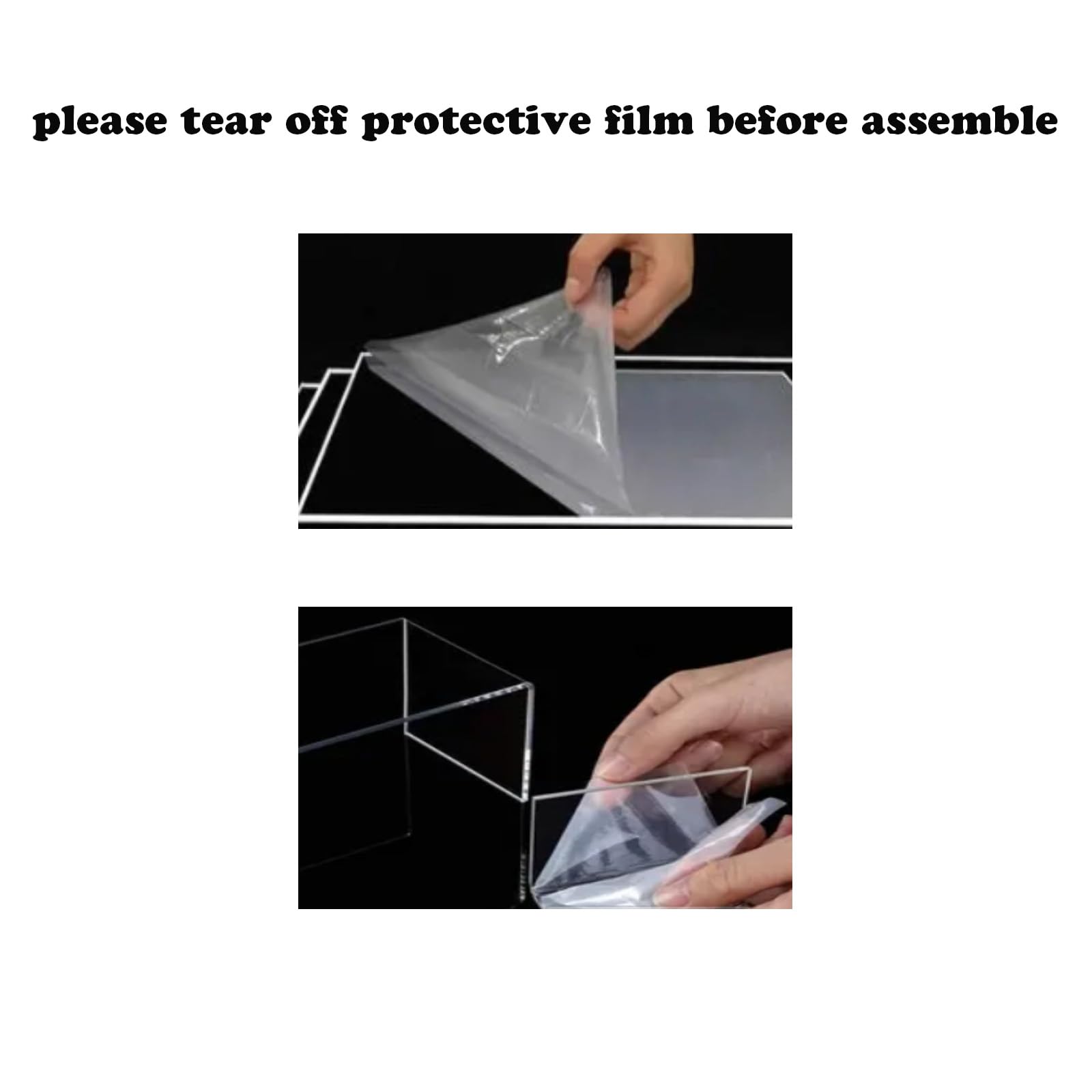 please tear off protective film before assemble