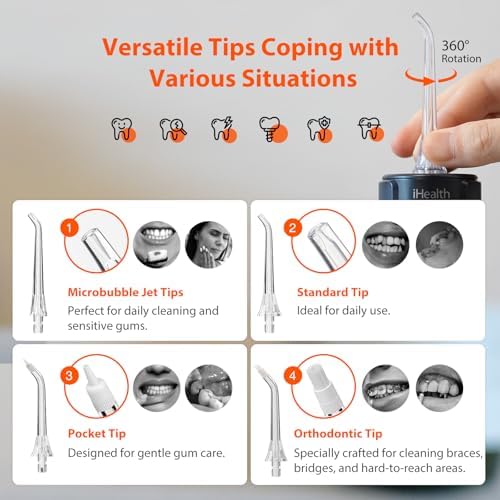 Versatile Tips Coping with Various Situations

360° Rotation

iHealth

1

Microbubble Jet Tips

Perfect for daily cleaning and sensitive gums.

2

Standard Tip

Ideal for daily use.

3

Pocket Tip

Designed for gentle gum care.

4

Orthodontic Tip

Specially crafted for cleaning braces, bridges, and hard-to-reach areas.