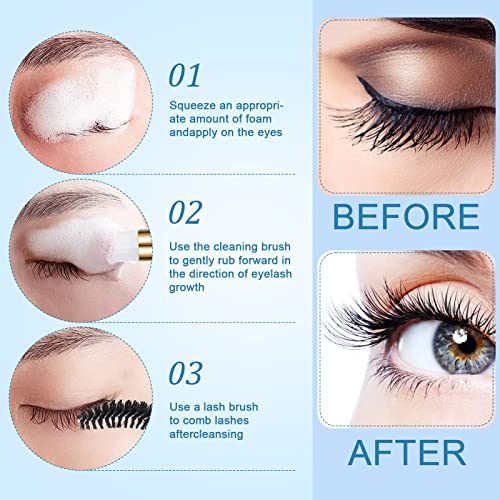 01

Squeeze an appropriate amount of foam andapply on the eyes

02

Use the cleaning brush to gently rub forward in the direction of eyelash growth

03

Use a lash brush to comb lashes aftercleansing

BEFORE

AFTER