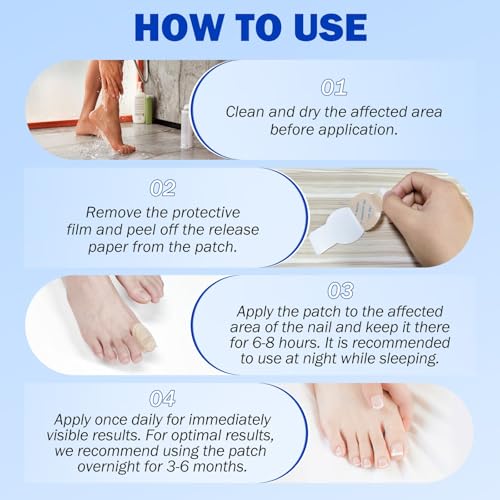 HOW TO USE

01
Clean and dry the affected area before application.

02
Remove the protective film and peel off the release paper from the patch.

03
Apply the patch to the affected area of the nail and keep it there for 6-8 hours. It is recommended to use at night while sleeping.

04
Apply once daily for immediately visible results. For optimal results, we recommend using the patch overnight for 3-6 months.