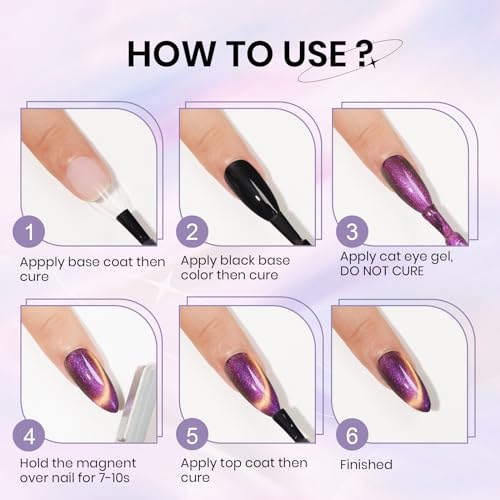 HOW TO USE ?

1
Appply base coat then cure

2
Apply black base color then cure

3
Apply cat eye gel, DO NOT CURE

4
Hold the magnent over nail for 7-10s

5
Apply top coat then cure

6
Finished