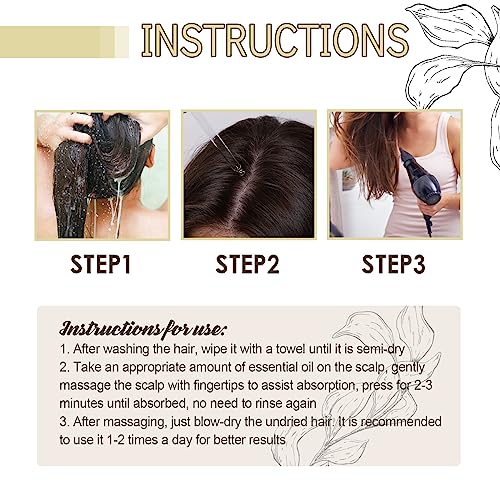 INSTRUCTIONS

STEP1

STEP2

STEP3

Instructions for use:
1. After washing the hair, wipe it with a towel until it is semi-dry
2. Take an appropriate amount of essential oil on the scalp, gently massage the scalp with fingertips to assist absorption, press for 2-3 minutes until absorbed, no need to rinse again
3. After massaging, just blow-dry the undried hair. It is recommended to use it 1-2 times a day for better results