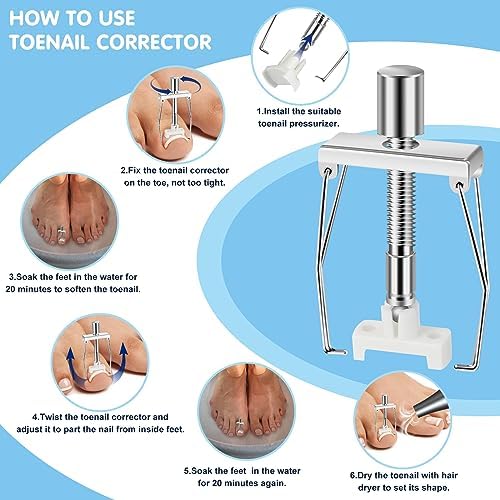 HOW TO USE
TOENAIL CORRECTOR

1.Install the suitable toenail pressurizer.

2.Fix the toenail corrector on the toe, not too tight.

3.Soak the feet in the water for 20 minutes to soften the toenail.

4.Twist the toenail corrector and adjust it to part the nail from inside feet.

5.Soak the feet in the water for 20 minutes again.

6.Dry the toenail with hair dryer to set its shape.