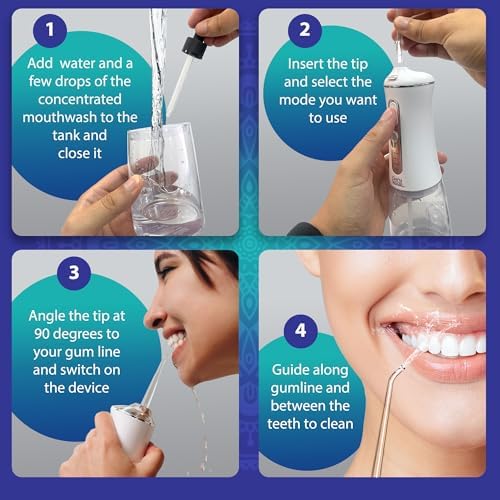 1

Add water and a few drops of the concentrated mouthwash to the tank and close it

2

Insert the tip and select the mode you want to use

3

Angle the tip at 90 degrees to your gum line and switch on the device

4

Guide along gumline and between the teeth to clean