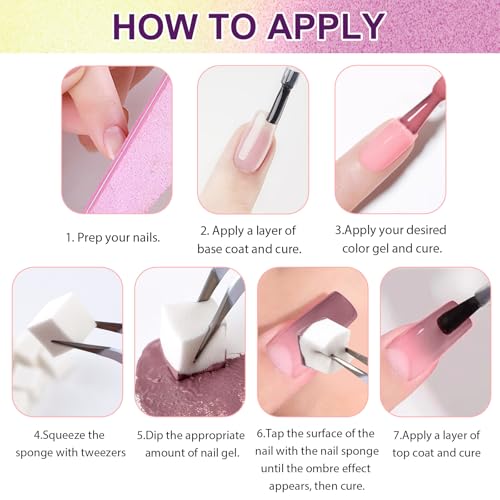 HOW TO APPLY

1. Prep your nails.

2. Apply a layer of base coat and cure.

3.Apply your desired color gel and cure.

4.Squeeze the sponge with tweezers

5.Dip the appropriate amount of nail gel.

6.Tap the surface of the nail with the nail sponge until the ombre effect appears, then cure.

7.Apply a layer of top coat and cure