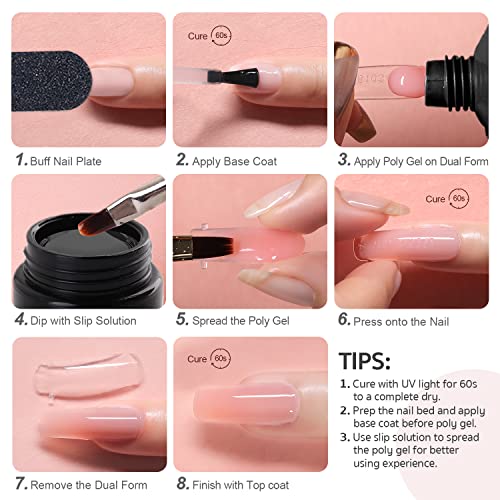 1. Buff Nail Plate

Cure 60s

2. Apply Base Coat

3. Apply Poly Gel on Dual Form

4. Dip with Slip Solution

5. Spread the Poly Gel

Cure 60s

6. Press onto the Nail

7. Remove the Dual Form

Cure 60s

8. Finish with Top coat

TIPS:

1. Cure with UV light for 60s to a complete dry.
2. Prep the nail bed and apply base coat before poly gel.
3. Use slip solution to spread the poly gel for better using experience.