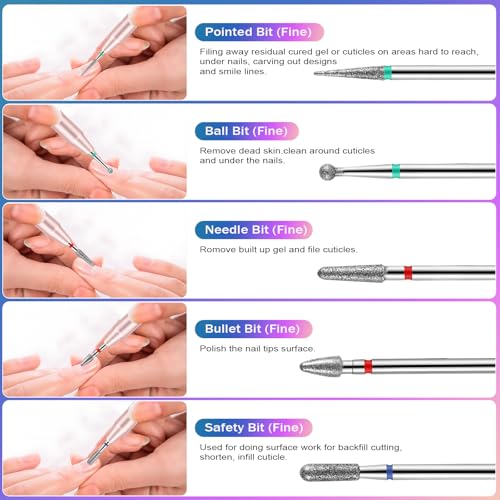 Pointed Bit (Fine)

Filing away residual cured gel or cuticles on areas hard to reach, under nails, carving out designs and smile lines.

Ball Bit (Fine)

Remove dead skin.clean around cuticles and under the nails.

Needle Bit (Fine)

Romove built up gel and file cuticles.

Bullet Bit (Fine)

Polish the nail tips surface.

Safety Bit (Fine)

Used for doing surface work for backfill cutting, shorten, infill cuticle.