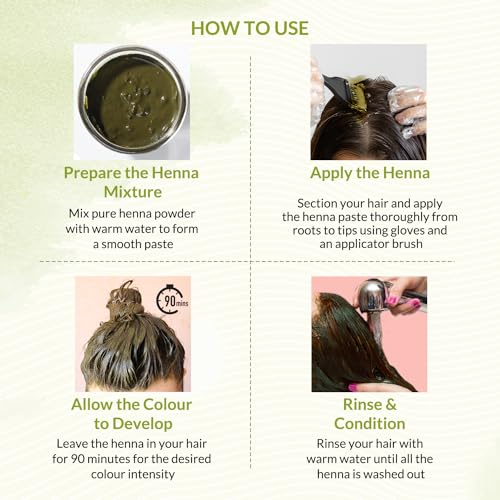 HOW TO USE

Prepare the Henna Mixture

Mix pure henna powder with warm water to form a smooth paste

Apply the Henna

Section your hair and apply the henna paste thoroughly from roots to tips using gloves and an applicator brush

90 mins

Allow the Colour to Develop

Leave the henna in your hair for 90 minutes for the desired colour intensity

Rinse & Condition

Rinse your hair with warm water until all the henna is washed out