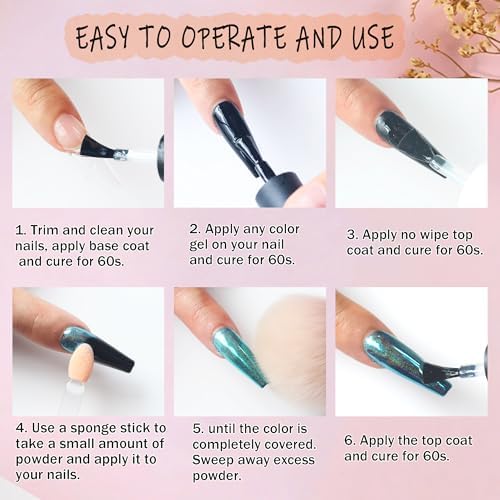 EASY TO OPERATE AND USE

1. Trim and clean your nails, apply base coat and cure for 60s.

2. Apply any color gel on your nail and cure for 60s.

3. Apply no wipe top coat and cure for 60s.

4. Use a sponge stick to take a small amount of powder and apply it to your nails.

5. until the color is completely covered. Sweep away excess powder.

6. Apply the top coat and cure for 60s.