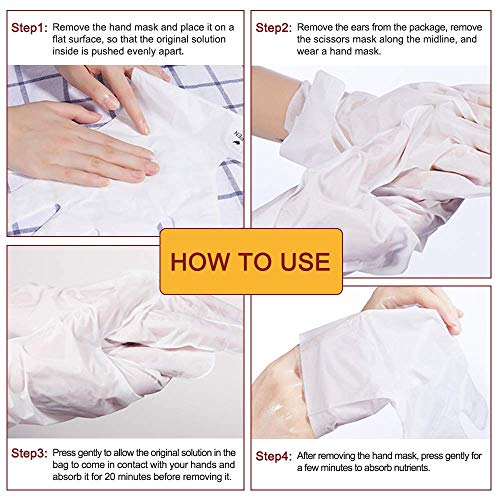 Step1: Remove the hand mask and place it on a flat surface, so that the original solution inside is pushed evenly apart.

Step2: Remove the ears from the package, remove the scissors mask along the midline, and wear a hand mask.

HOW TO USE

Step3: Press gently to allow the original solution in the bag to come in contact with your hands and absorb it for 20 minutes before removing it.

Step4: After removing the hand mask, press gently for a few minutes to absorb nutrients.