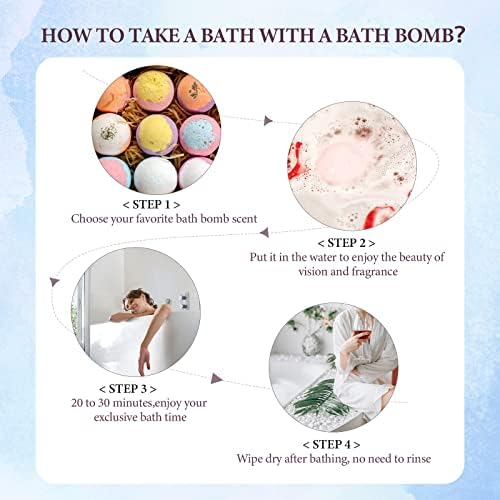 HOW TO TAKE A BATH WITH A BATH BOMB?

< STEP 1 >
Choose your favorite bath bomb scent

< STEP 2 >
Put it in the water to enjoy the beauty of vision and fragrance

< STEP 3 >
20 to 30 minutes,enjoy your exclusive bath time

< STEP 4 >
Wipe dry after bathing, no need to rinse