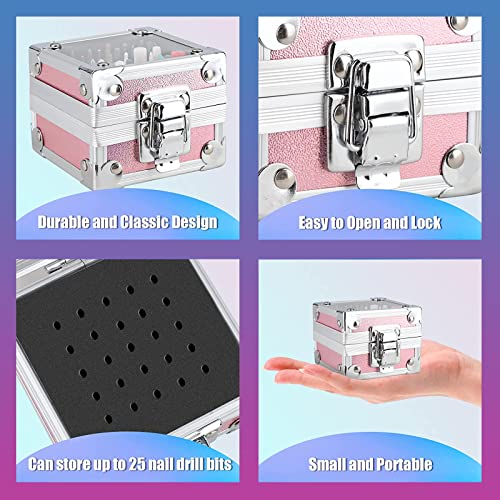 Durable and Classic Design

Easy to Open and Lock

Can store up to 25 nail drill bits

Small and Portable